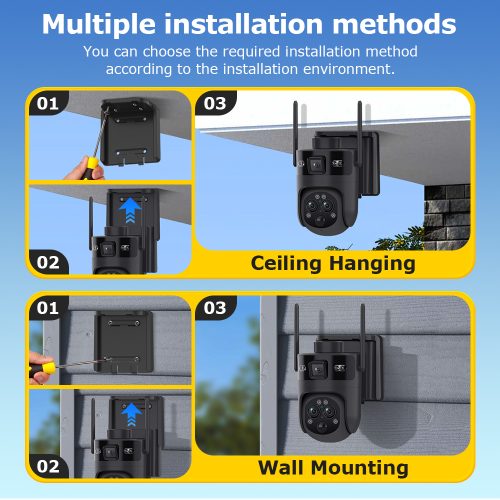 Multiple installation methods

You can choose the required installation method according to the installation environment.

01

02

03

Ceiling Hanging

01

02

03

Wall Mounting